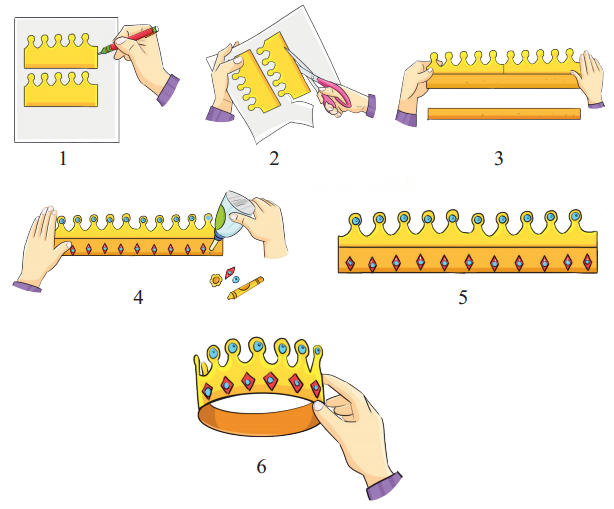 1

2

3

4

5

6