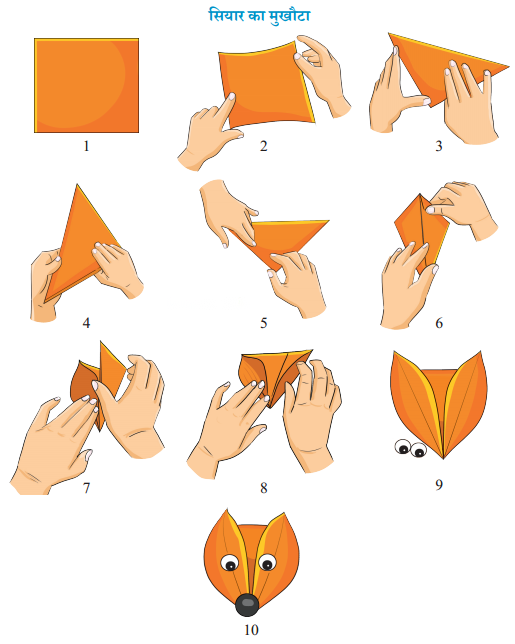 सियार का मुखौटा

1

2

3

4

5

6

7

8

9

10